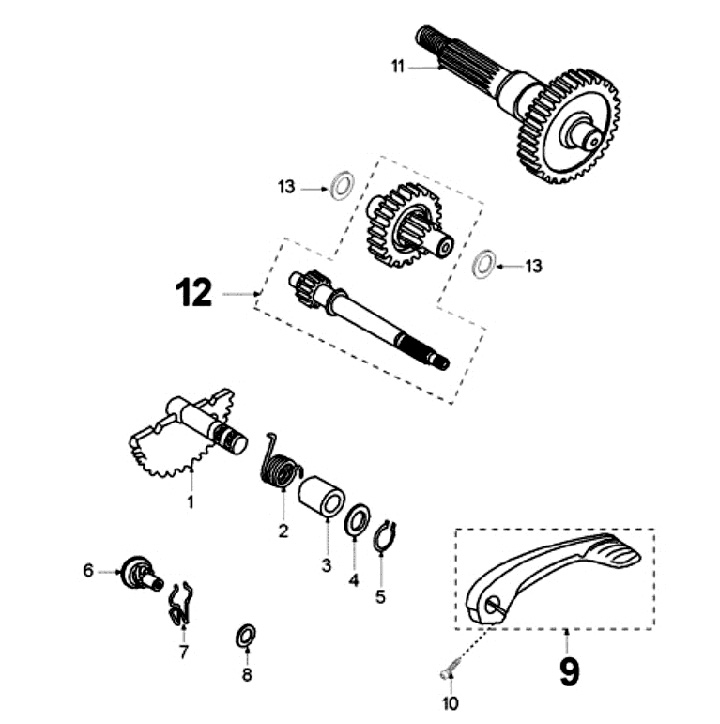 11

13

13

12

1

2

3

4

5

6

7

8

9

10